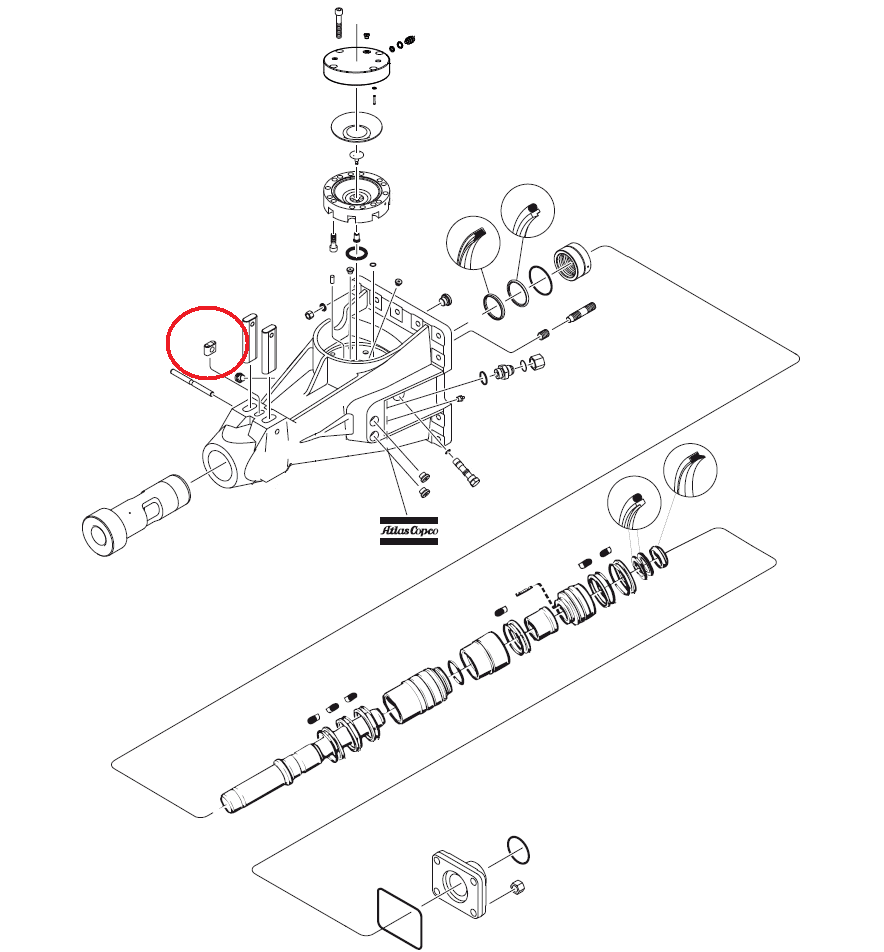 Atlas Copco