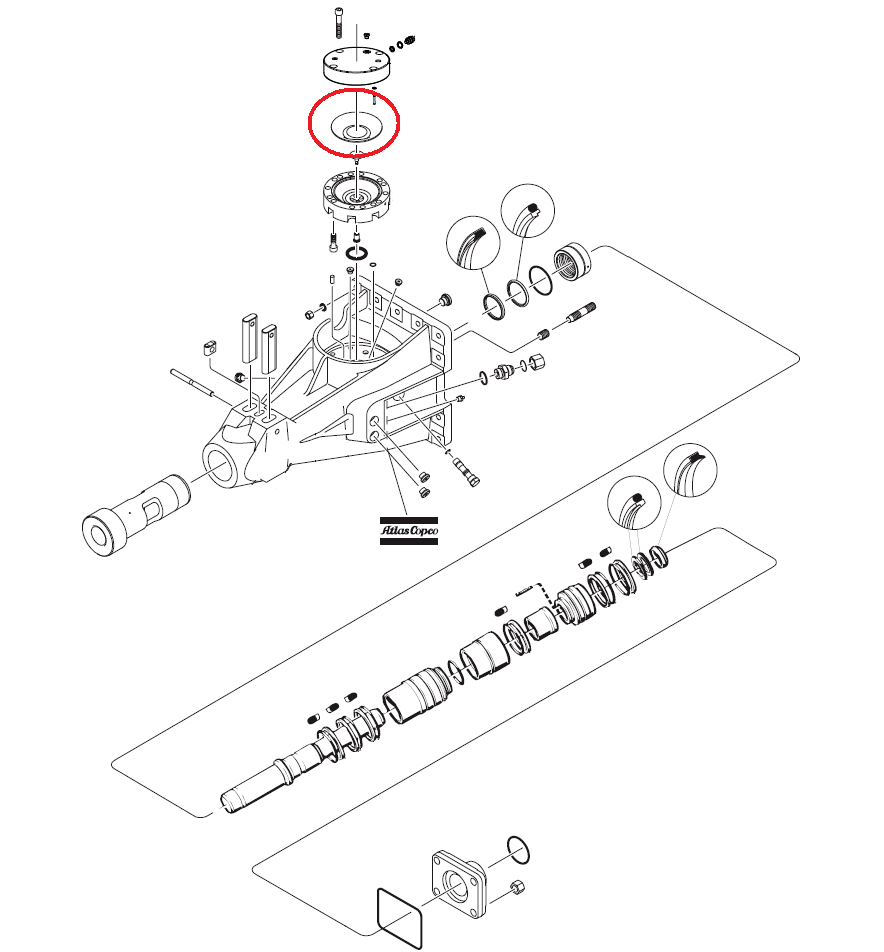 Atlas Copco