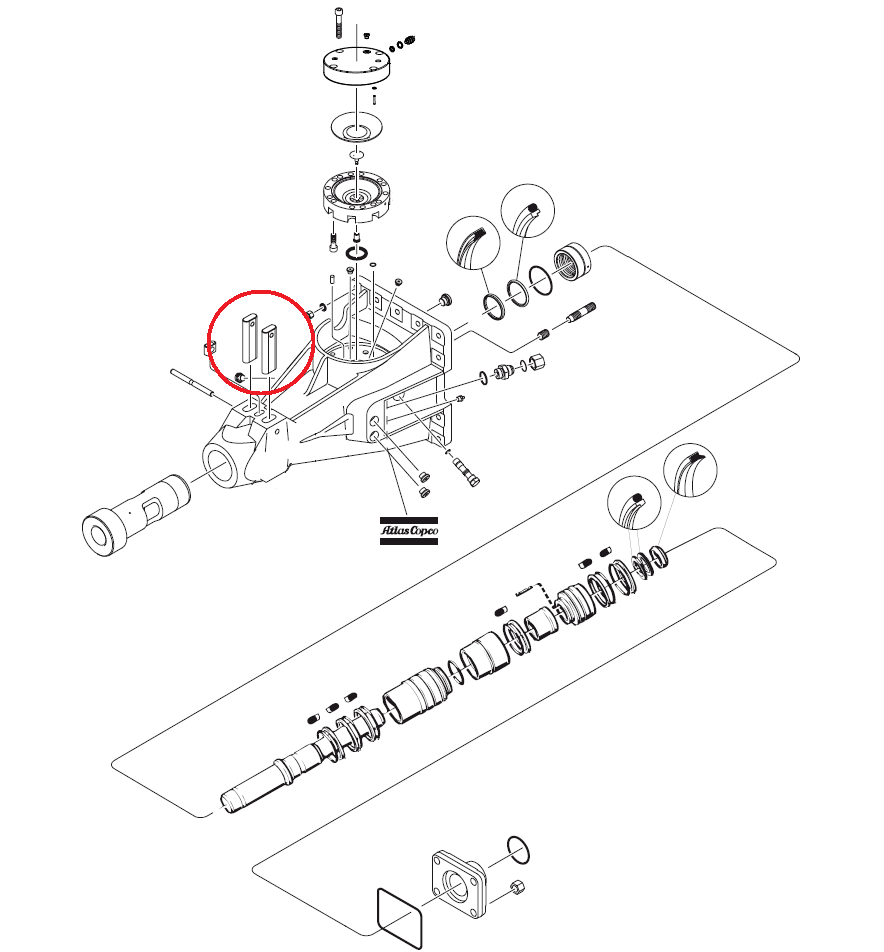 Atlas Copco