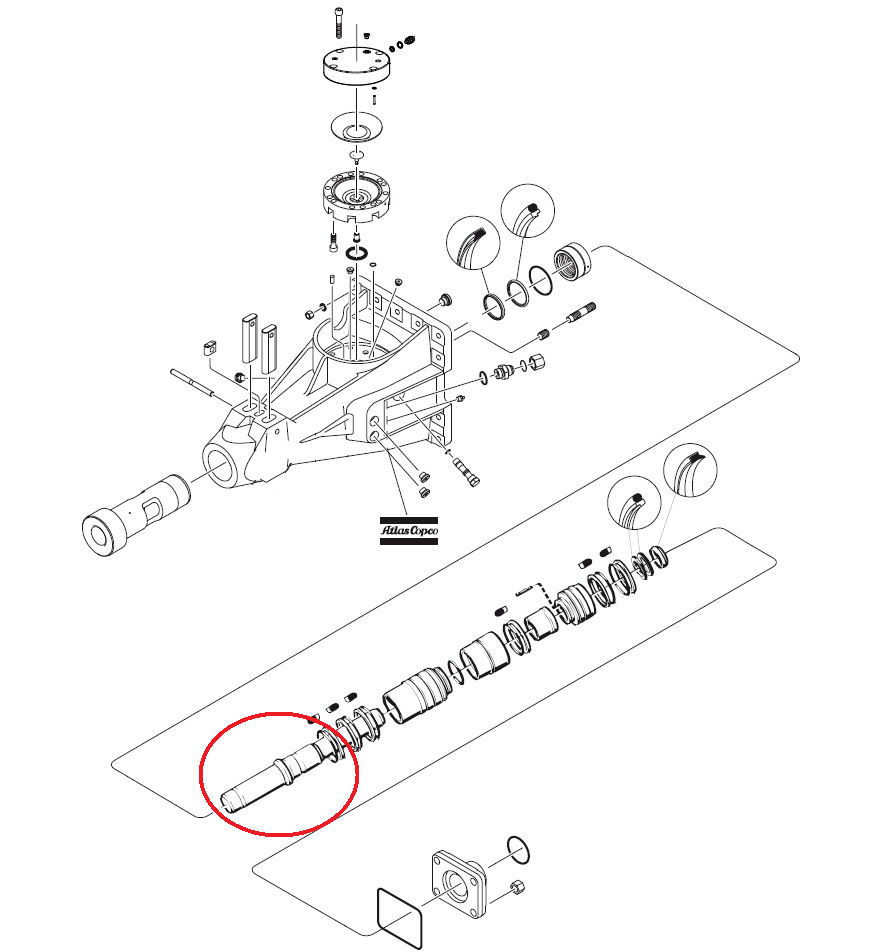 Atlas Copco