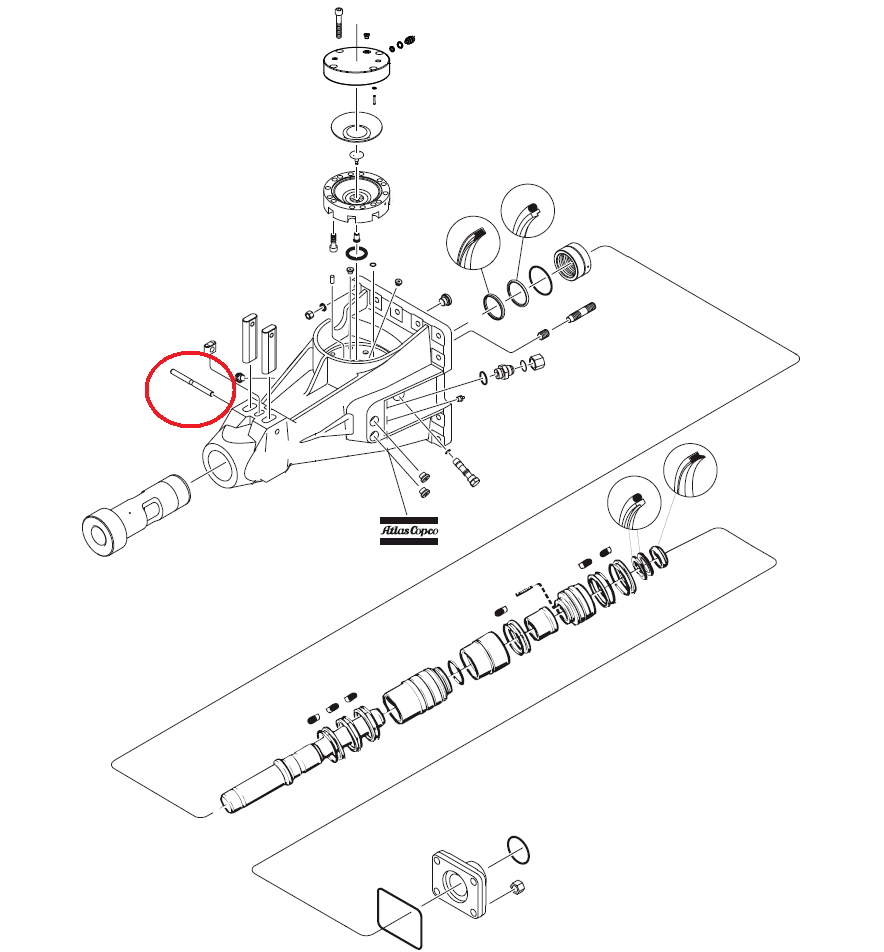 Atlas Copco