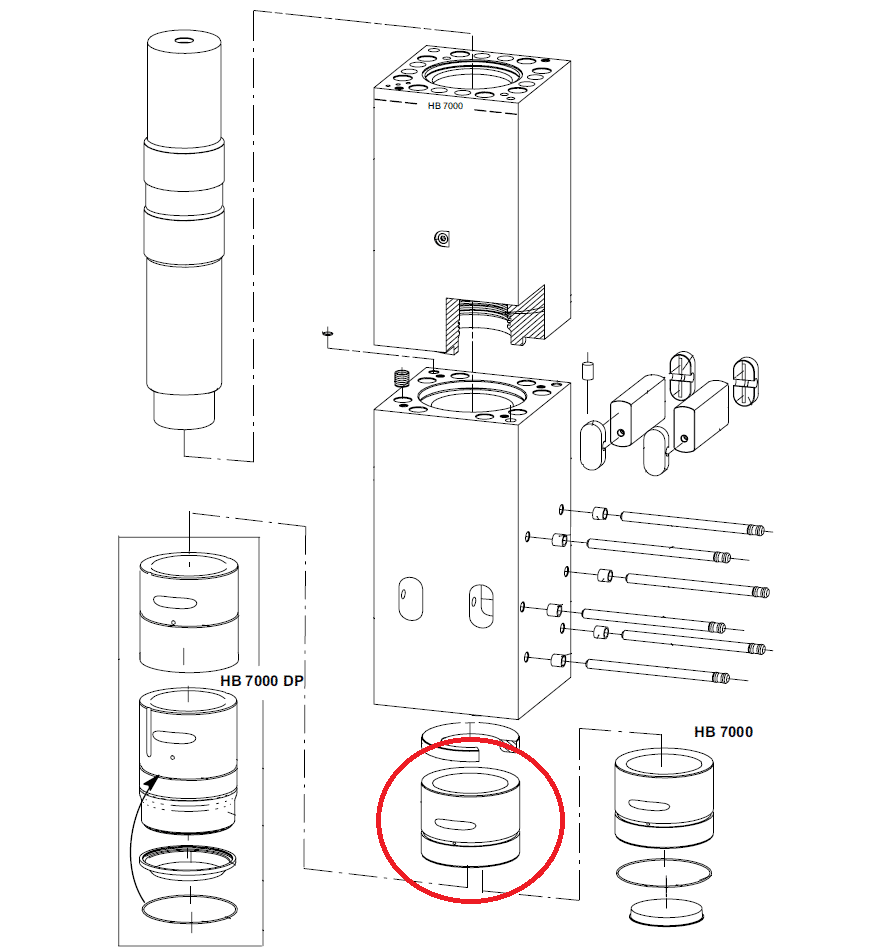 HB 7000

HB 7000 DP

HB 7000