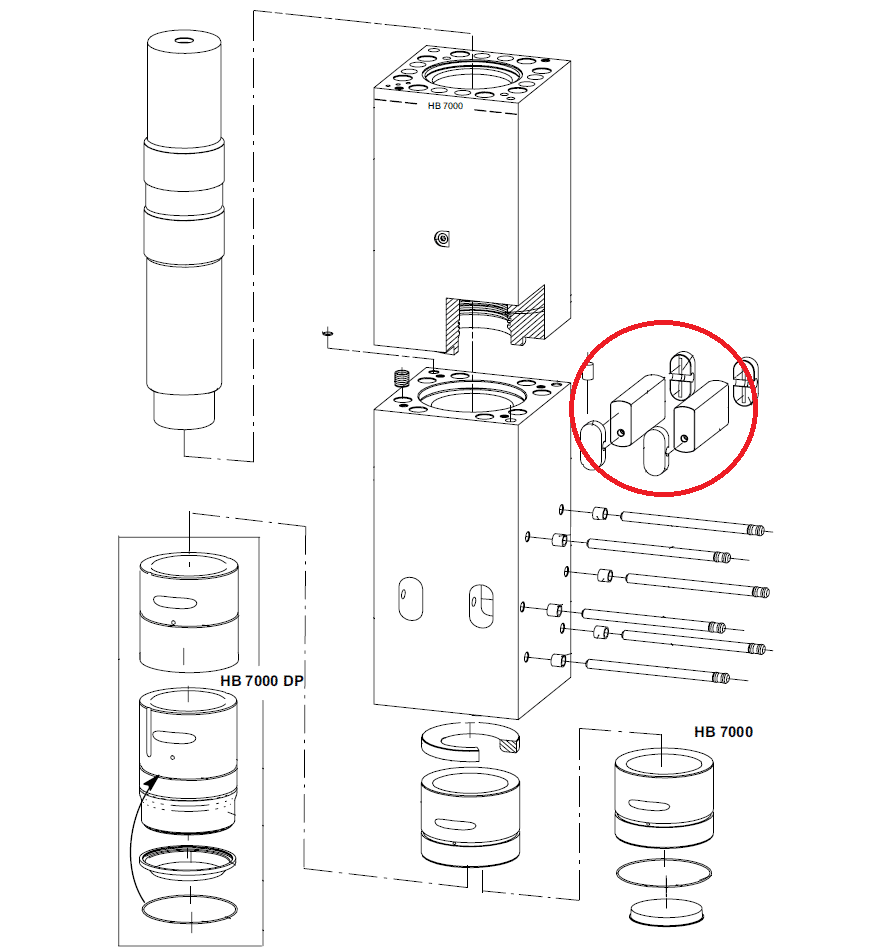 HB 7000

HB 7000 DP

HB 7000