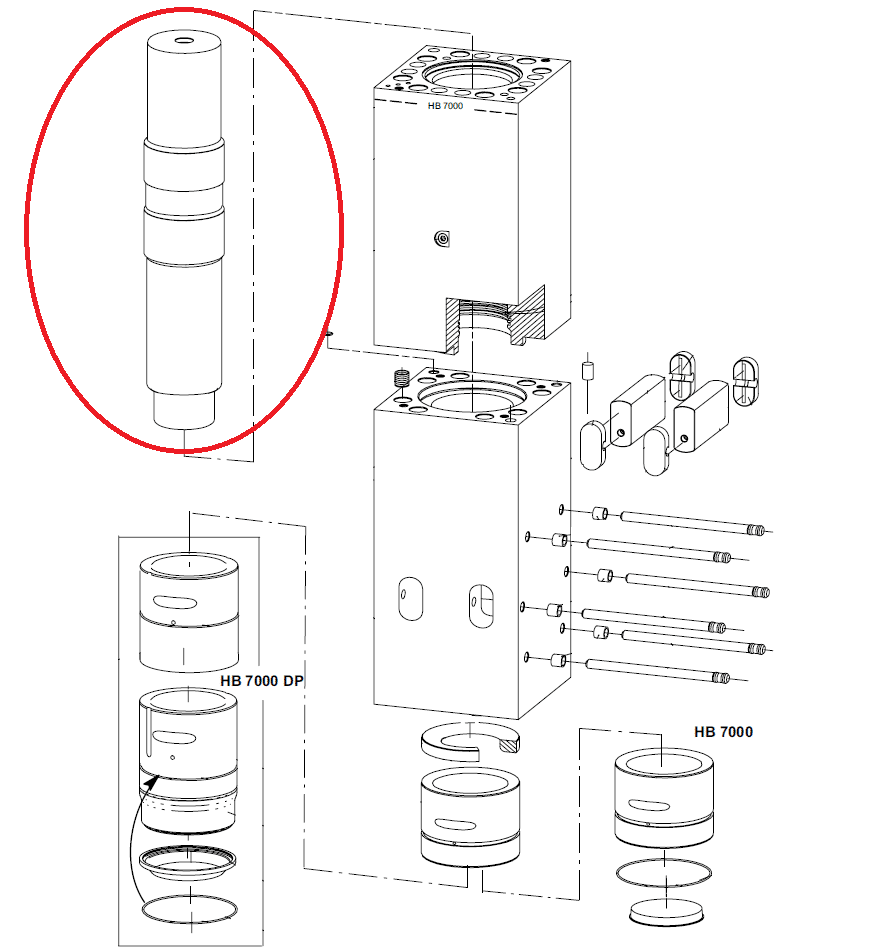 HB 7000

HB 7000 DP

HB 7000