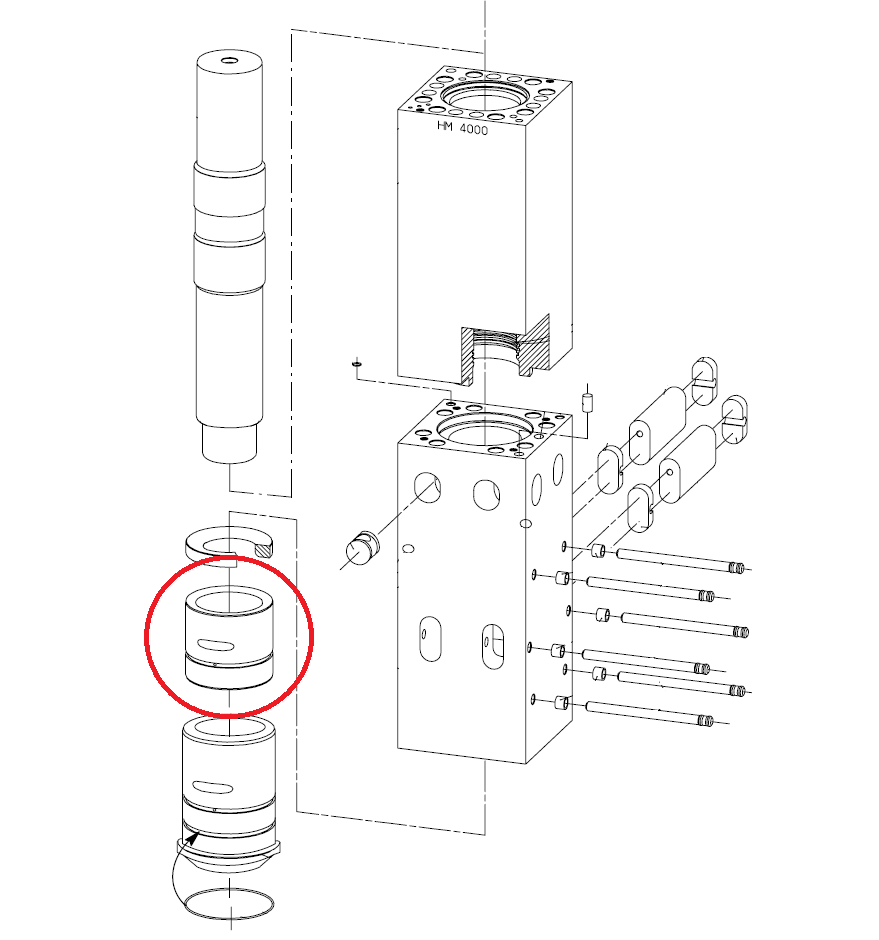 HM 4000