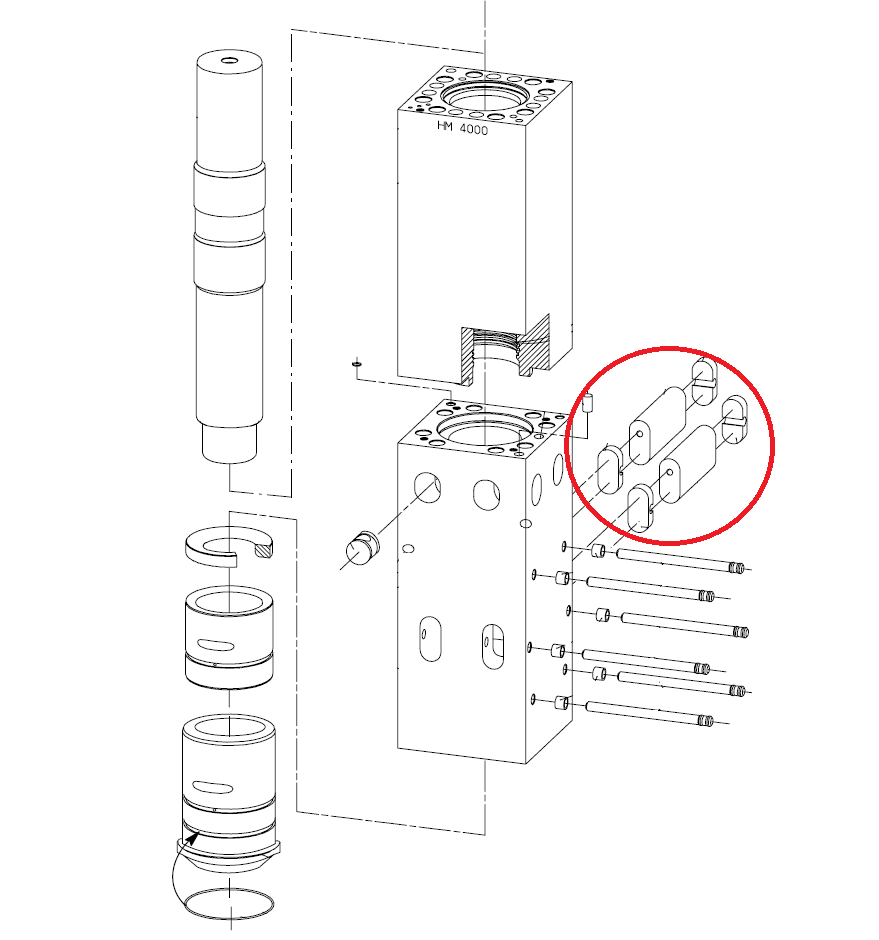 HM 4000