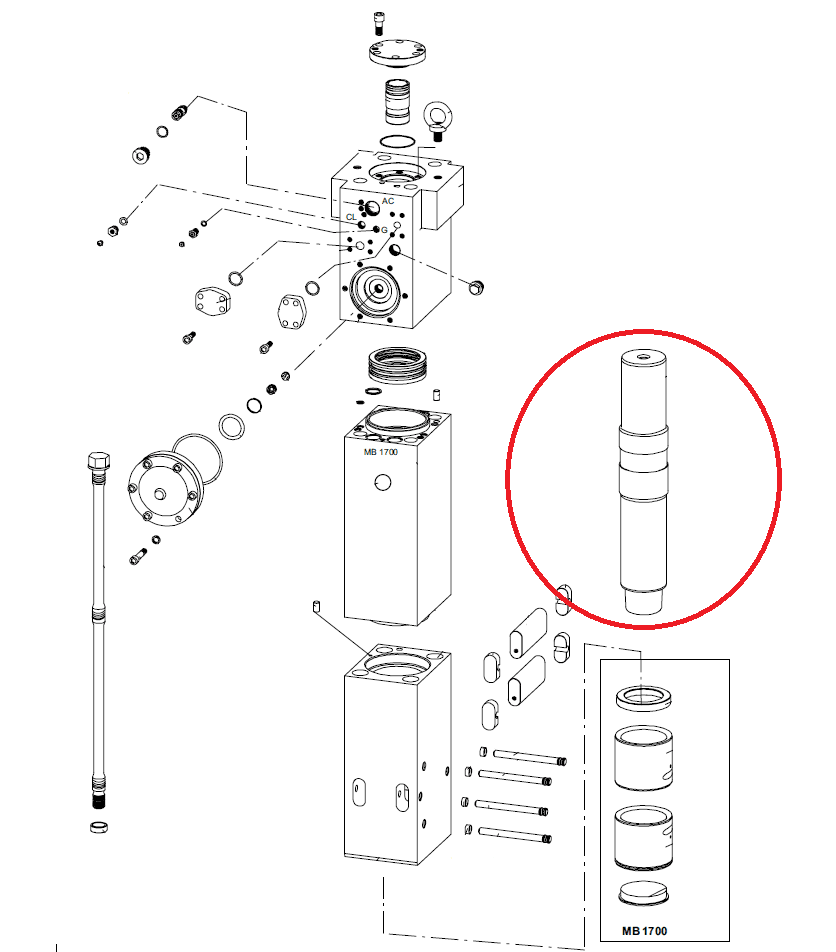 AC
CL
G
MB 1700
MB 1700