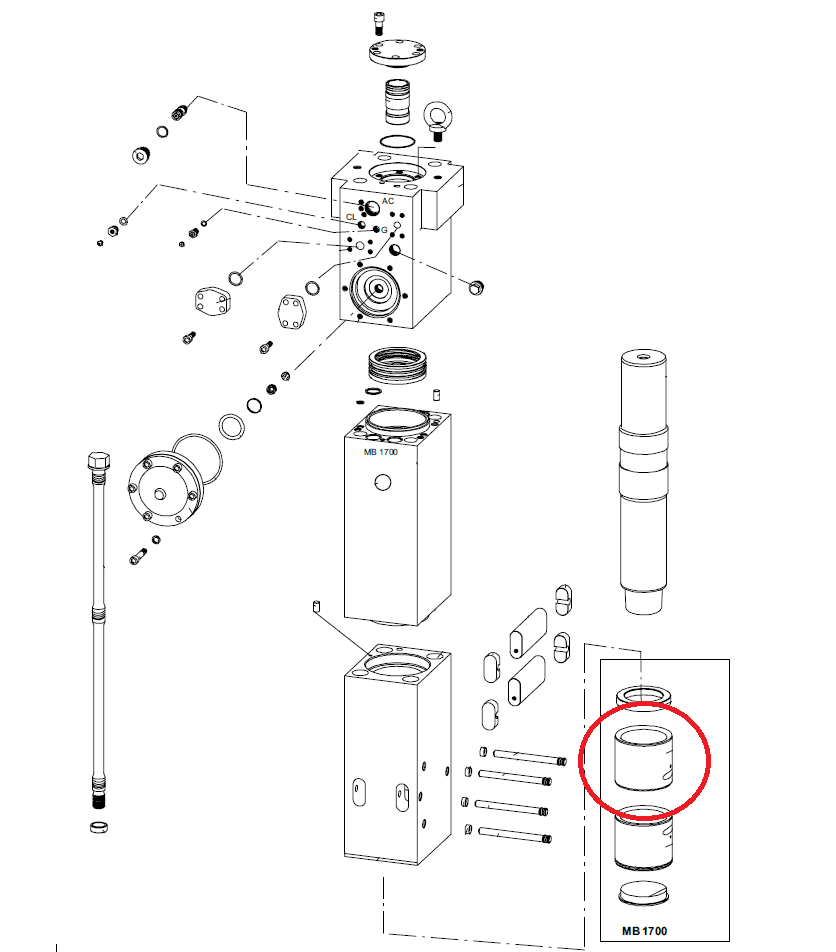 AC
CL
G
MB 1700
MB 1700