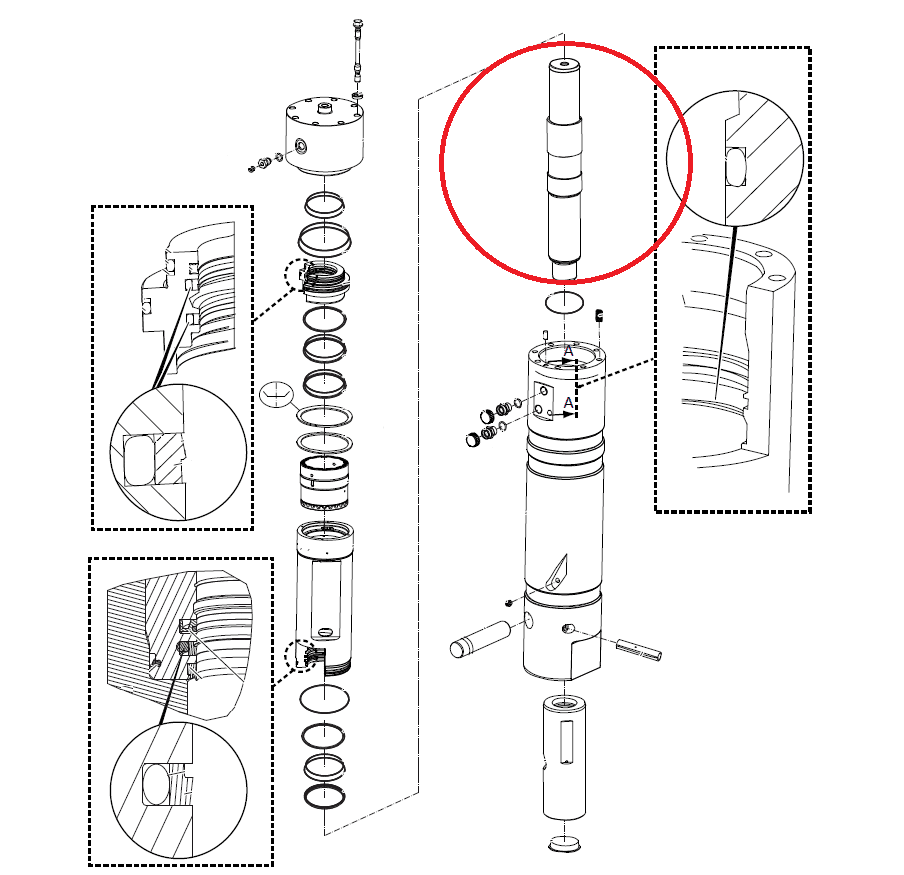 A
A