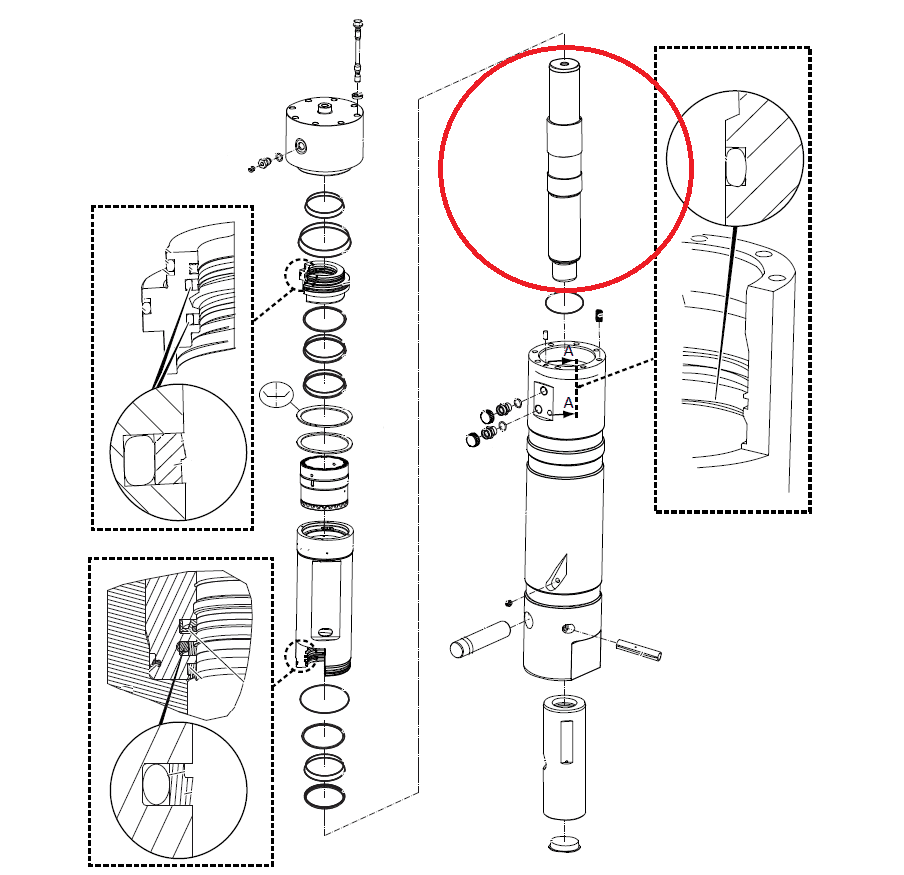 A
A