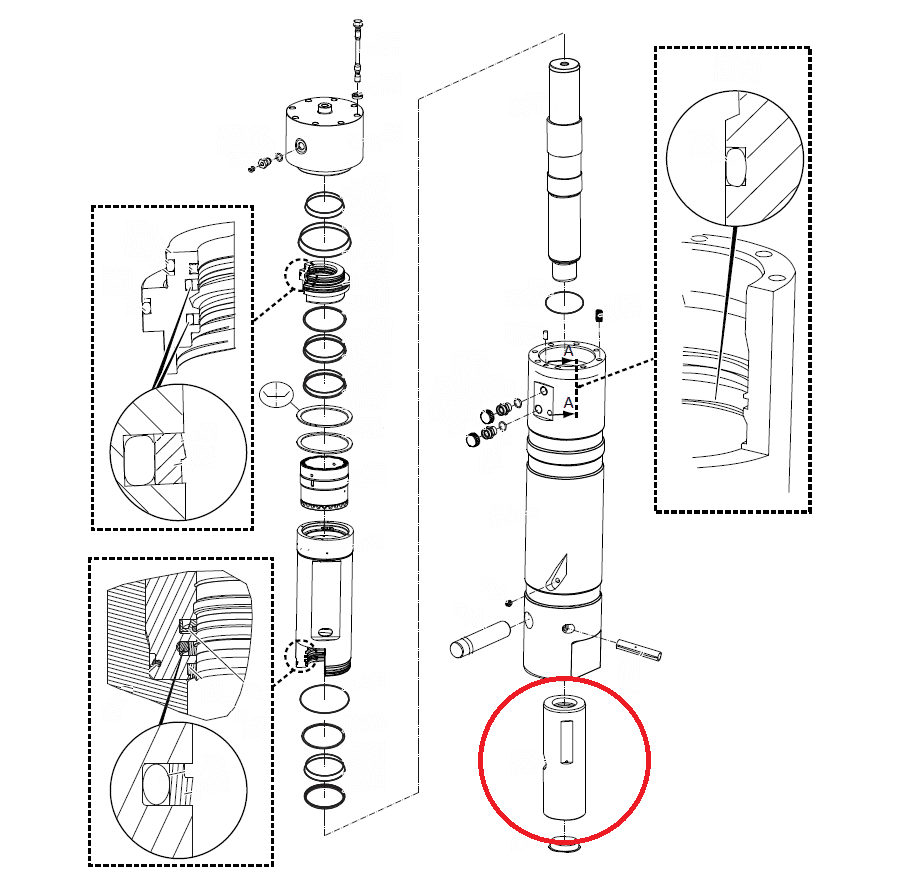 A
A