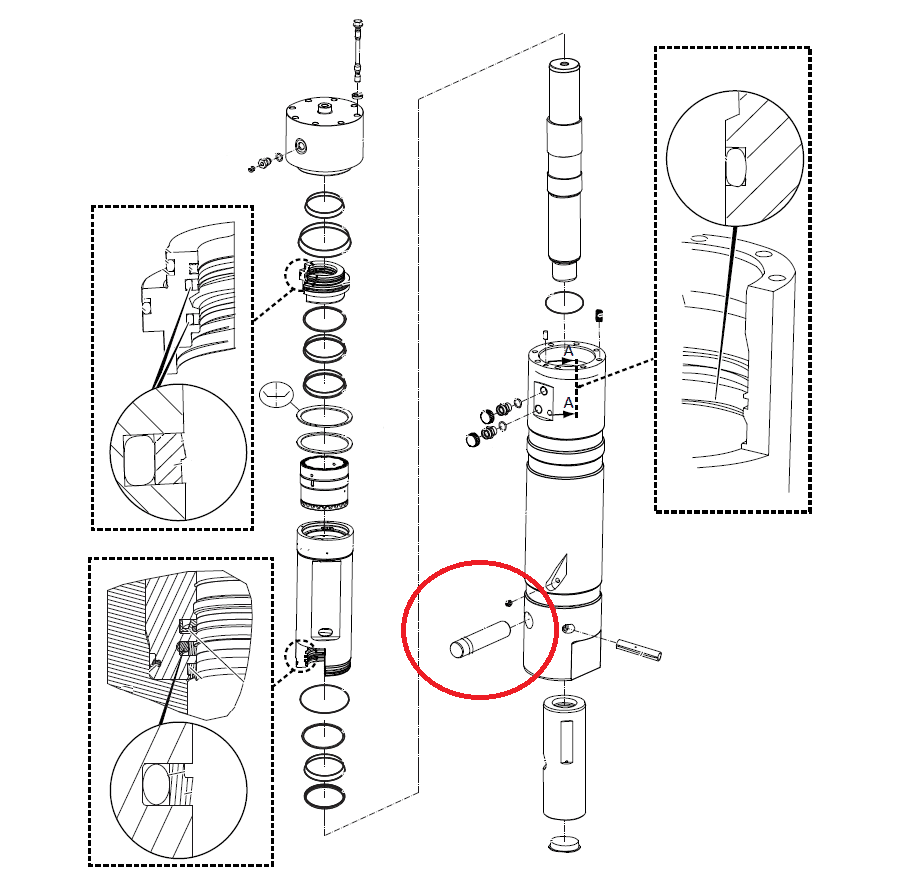 A
A