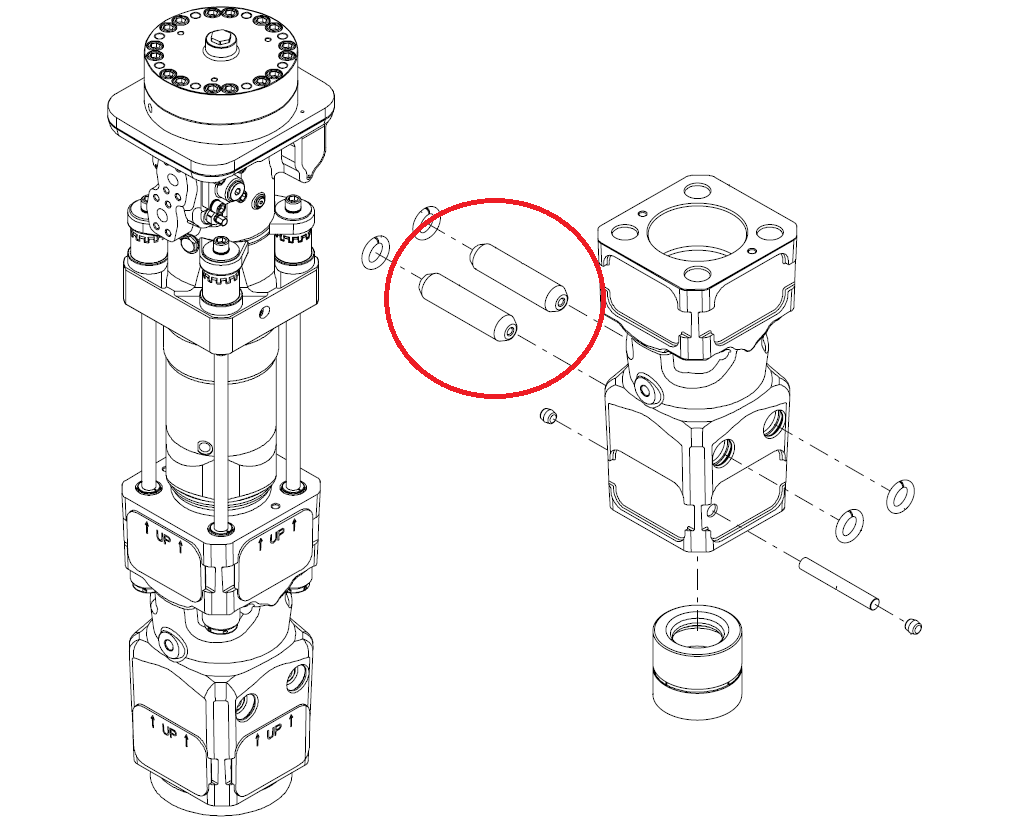 ↑ UP ↑
↑ UP ↑
↑ UP ↑
↑ UP ↑