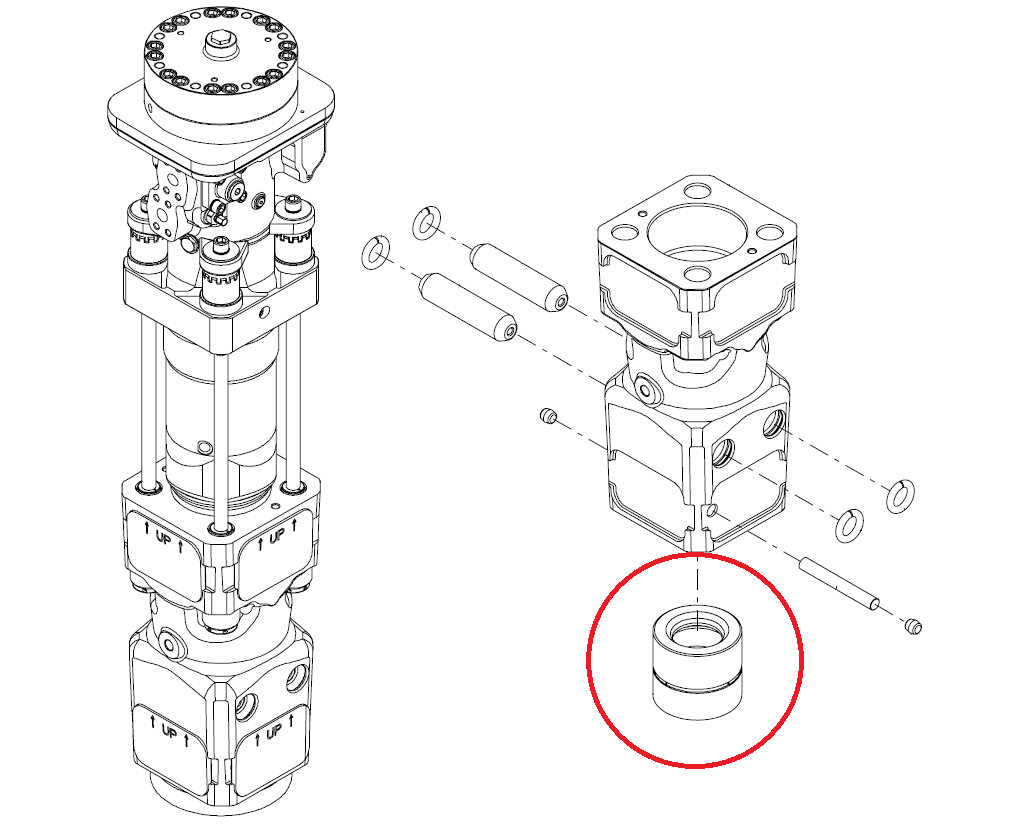 ↑ UP ↑
↑ UP ↑
↑ UP ↑
↑ UP ↑